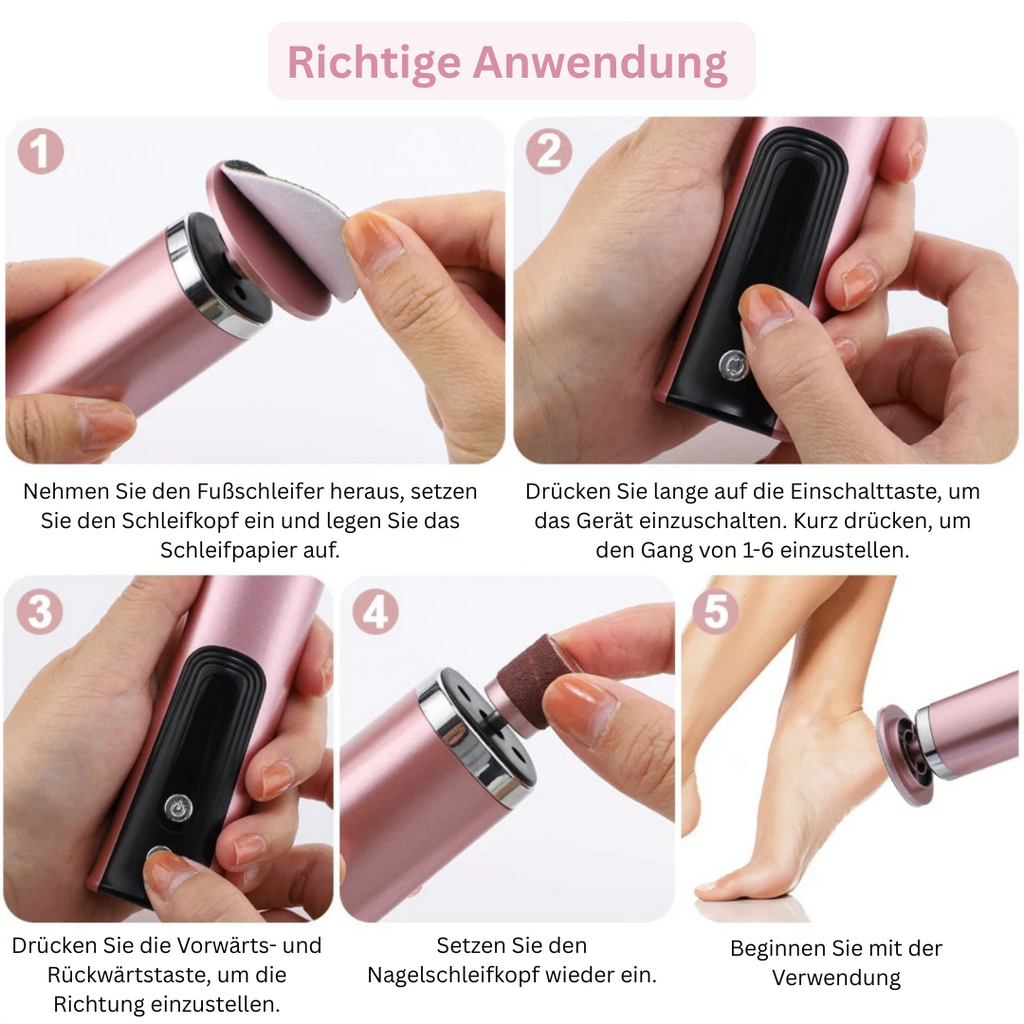 Richtige Anwendung

1

Nehmen Sie den Fußschleifer heraus, setzen Sie den Schleifkopf ein und legen Sie das Schleifpapier auf.

2

Drücken Sie lange auf die Einschalttaste, um das Gerät einzuschalten. Kurz drücken, um den Gang von 1-6 einzustellen.

3

Drücken Sie die Vorwärts- und Rückwärtstaste, um die Richtung einzustellen.

4

Setzen Sie den Nagelschleifkopf wieder ein.

5

Beginnen Sie mit der Verwendung