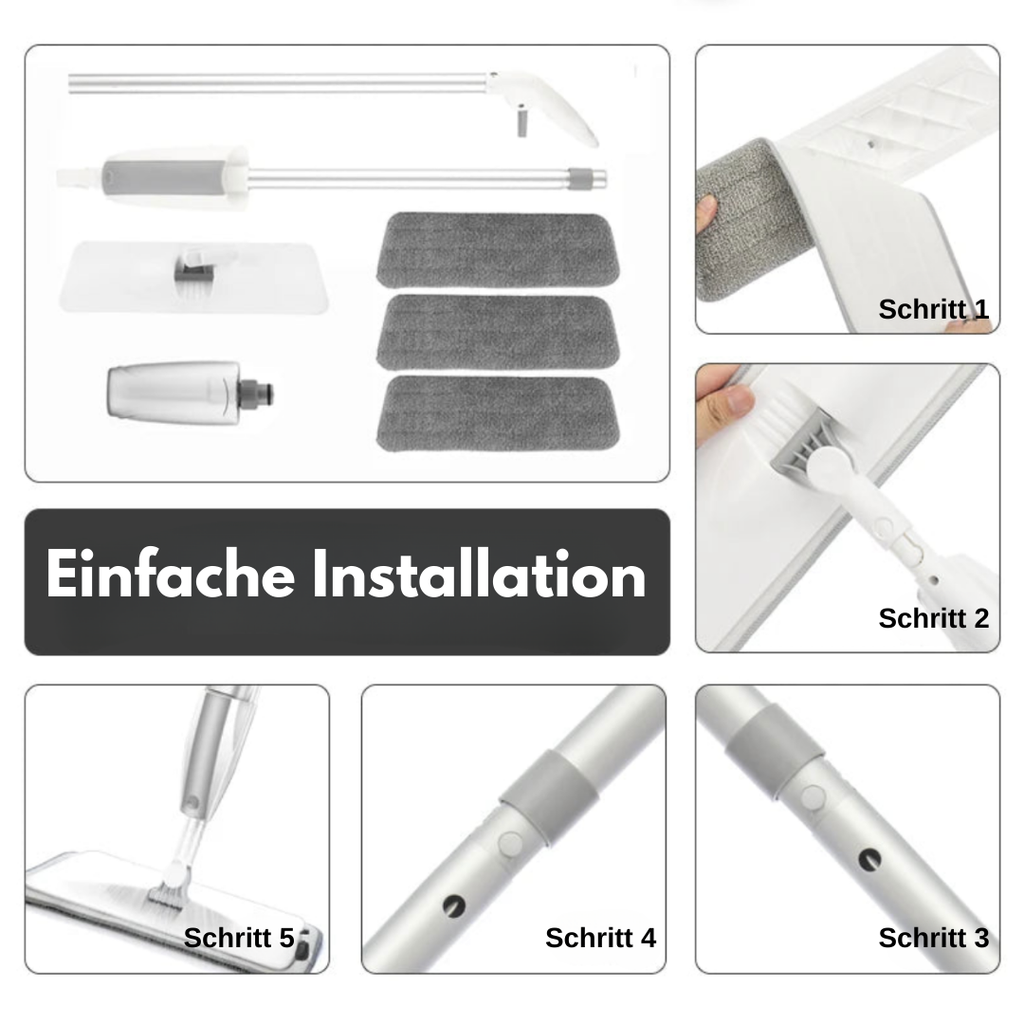 Schritt 1

Schritt 2

Einfache Installation

Schritt 5

Schritt 4

Schritt 3