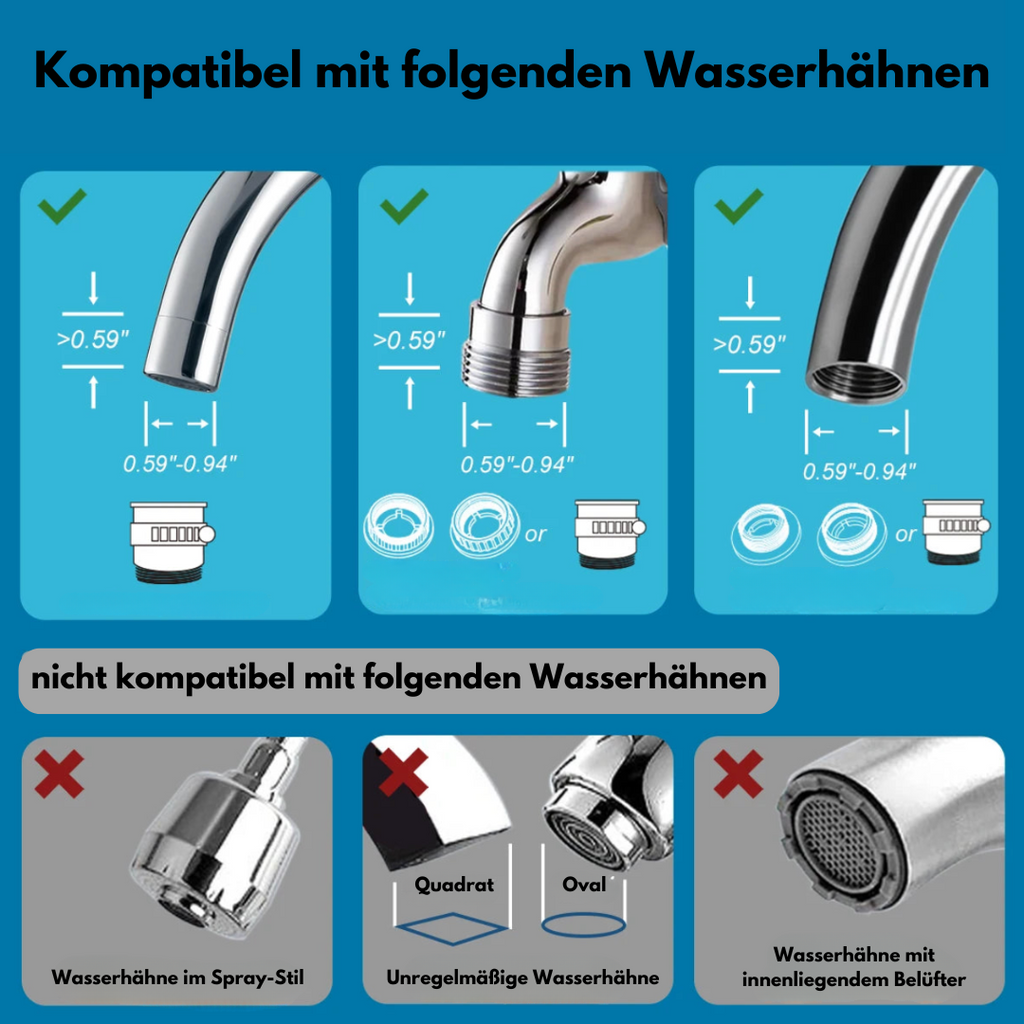 Kompatibel mit folgenden Wasserhähnen

>0.59"

0.59"-0.94"

>0.59"

0.59"-0.94"

or

>0.59"

0.59"-0.94"

or

nicht kompatibel mit folgenden Wasserhähnen

Wasserhähne im Spray-Stil

Quadrat

Oval

Unregelmäßige Wasserhähne

Wasserhähne mit innenliegendem Belüfter